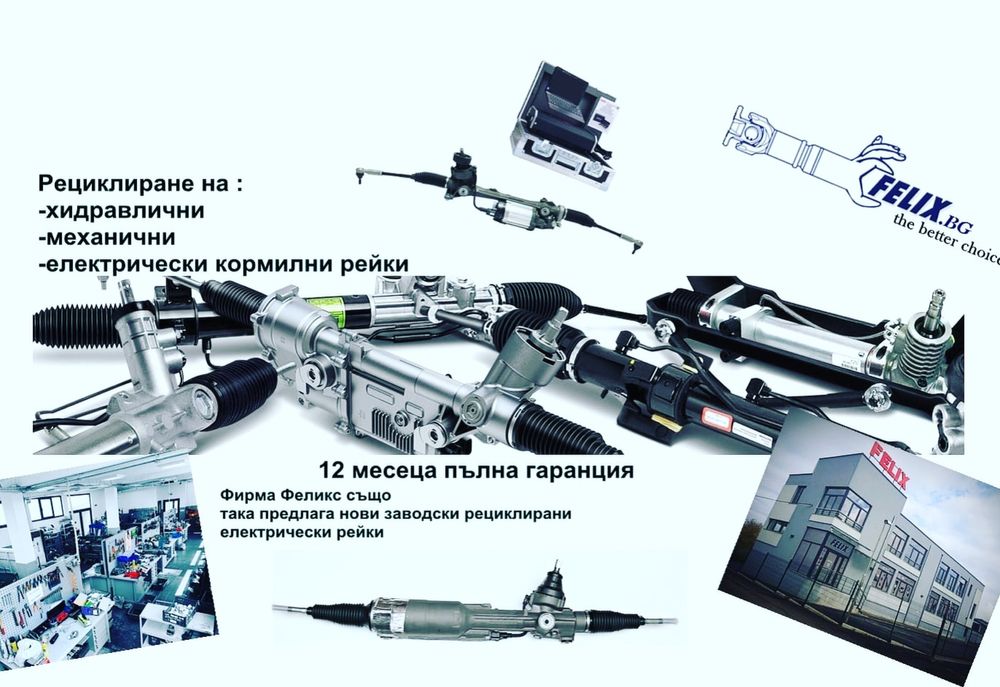 Рециклиране на :
-хидравлични
-механични
-електрически кормилни рейки

FELIX.BG
the better choice

12 месеца пълна гаранция

Фирма Феликс също така предлага нови заводски рециклирани електрически рейки

FELIX