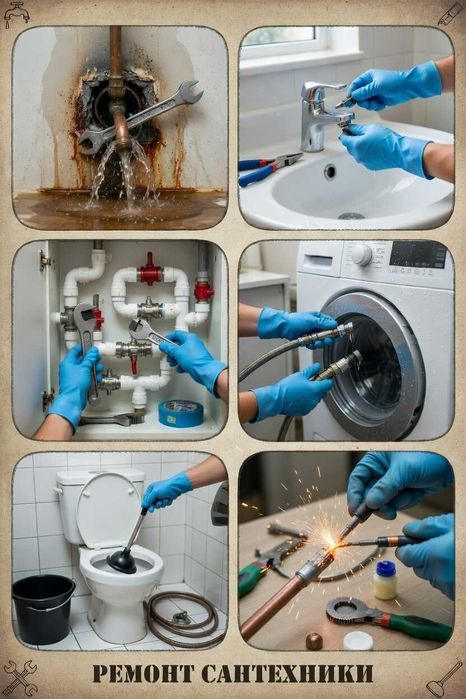 РЕМОНТ САНТЕХНИКИ