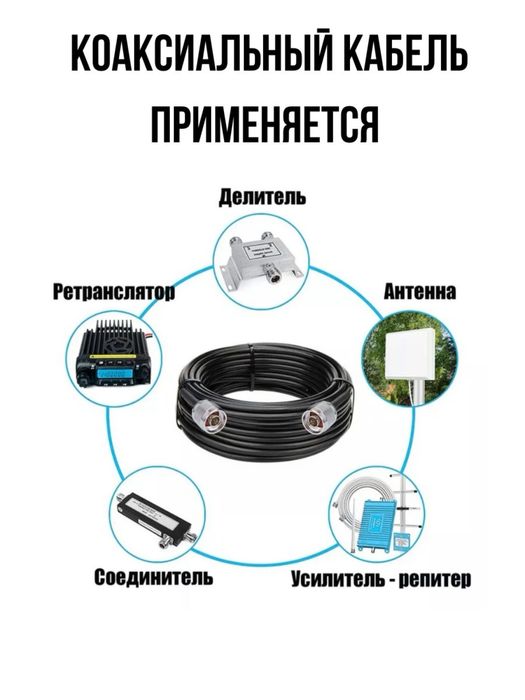 КОАКСИАЛЬНЫЙ КАБЕЛЬ ПРИМЕНЯЕТСЯ

Делитель

Ретранслятор

Антенна

Соединитель

Усилитель - репитер