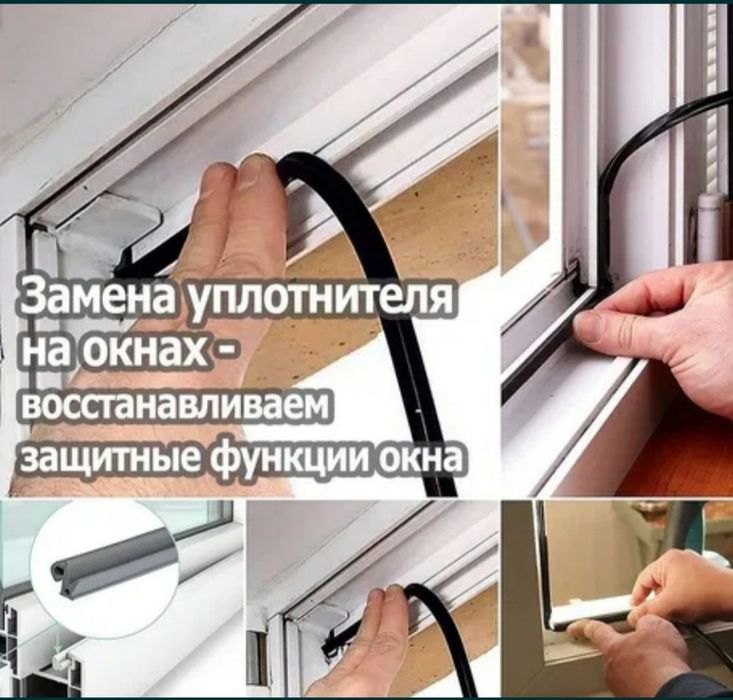 Замена уплотнителя на окнах - восстанавливаем защитные функции окна