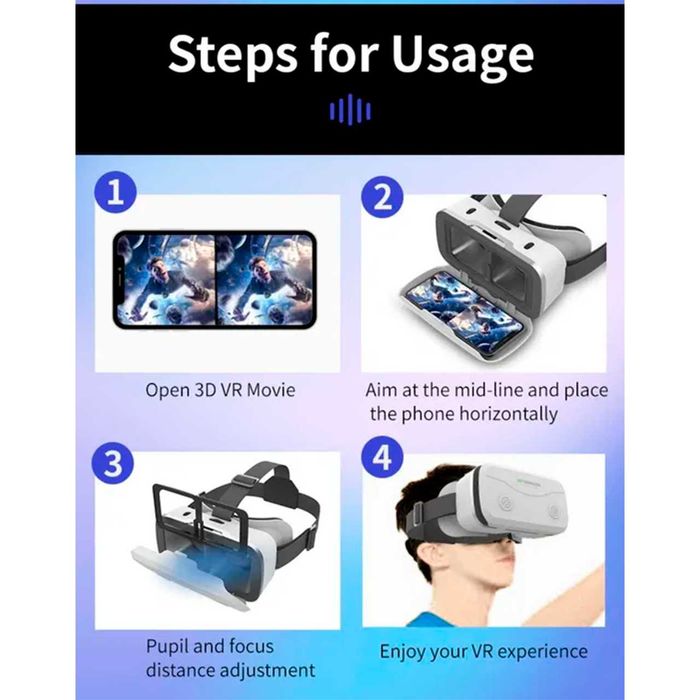 Steps for Usage

1

Open 3D VR Movie

2

Aim at the mid-line and place the phone horizontally

3

Pupil and focus distance adjustment

4

Enjoy your VR experience