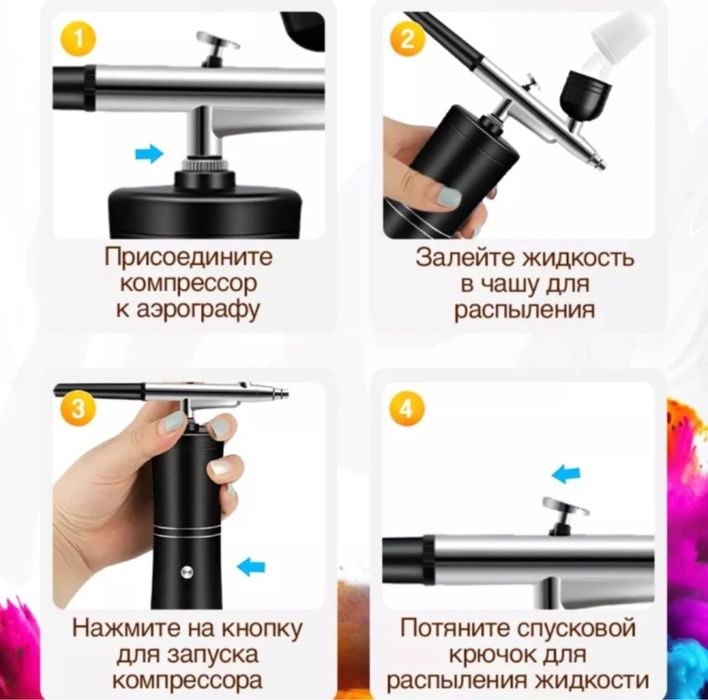 1

Присоедините компрессор к аэрографу

2

Залейте жидкость в чашу для распыления

3

Нажмите на кнопку для запуска компрессора

4

Потяните спусковой крючок для распыления жидкости