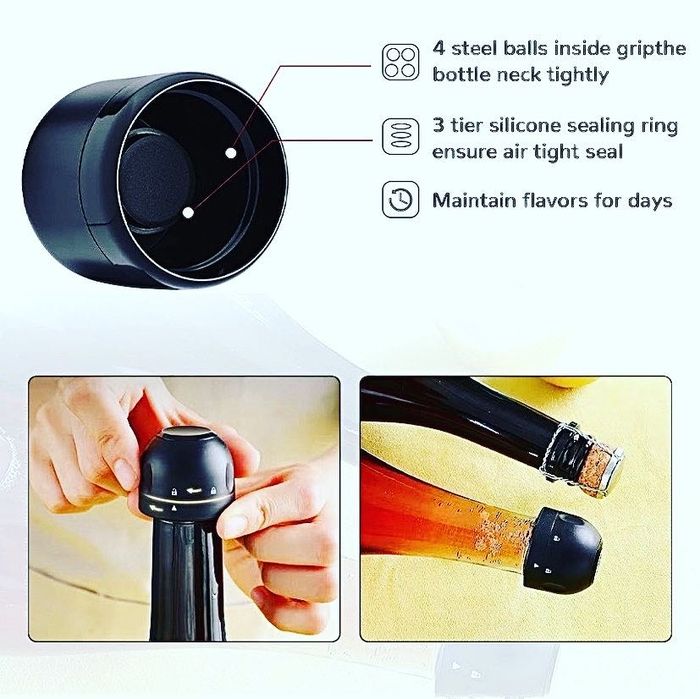 4 steel balls inside gripthe bottle neck tightly

3 tier silicone sealing ring ensure air tight seal

Maintain flavors for days