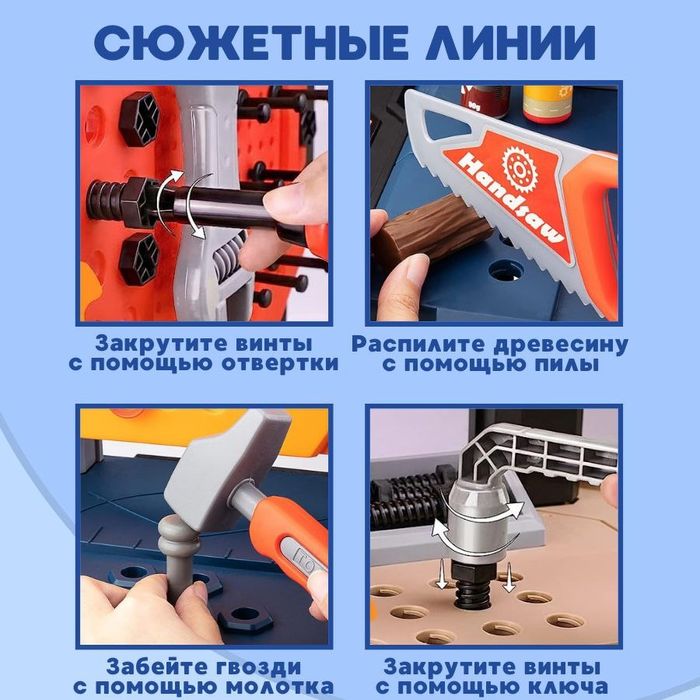 СЮЖЕТНЫЕ ЛИНИИ

Handsaw

Закрутите винты с помощью отвертки

Распилите древесину с помощью пилы

Забейте гвозди с помощью молотка

Закрутите винты с помощью ключа