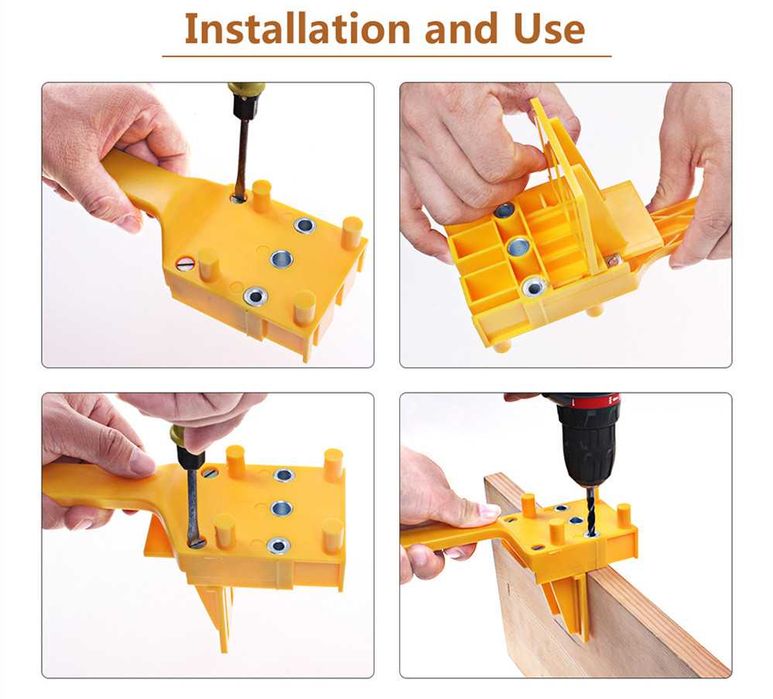 Installation and Use