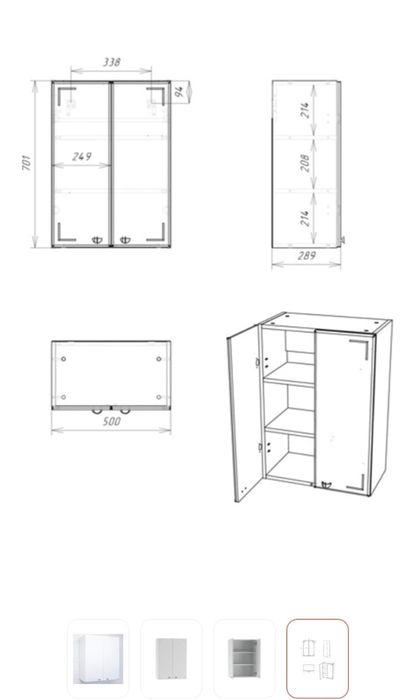 338
94
701
249
214
208
214
289
500