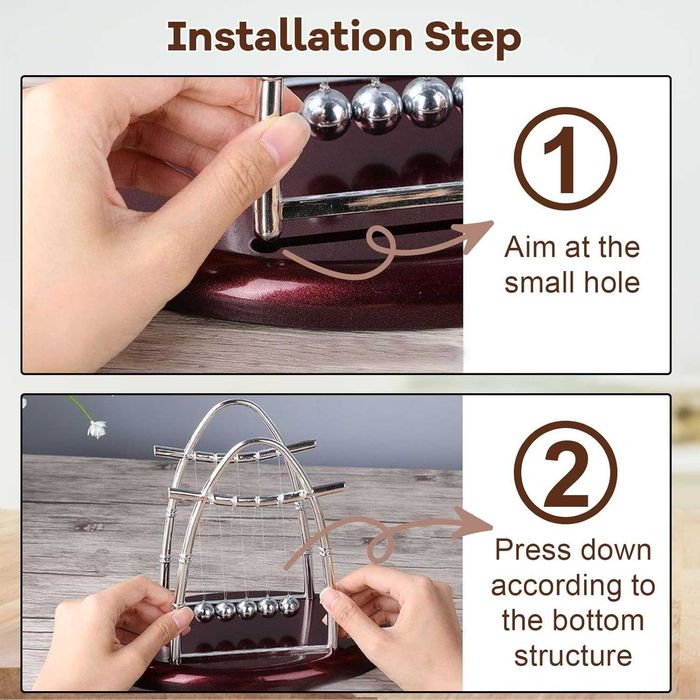 Installation Step

①

Aim at the small hole

②

Press down according to the bottom structure