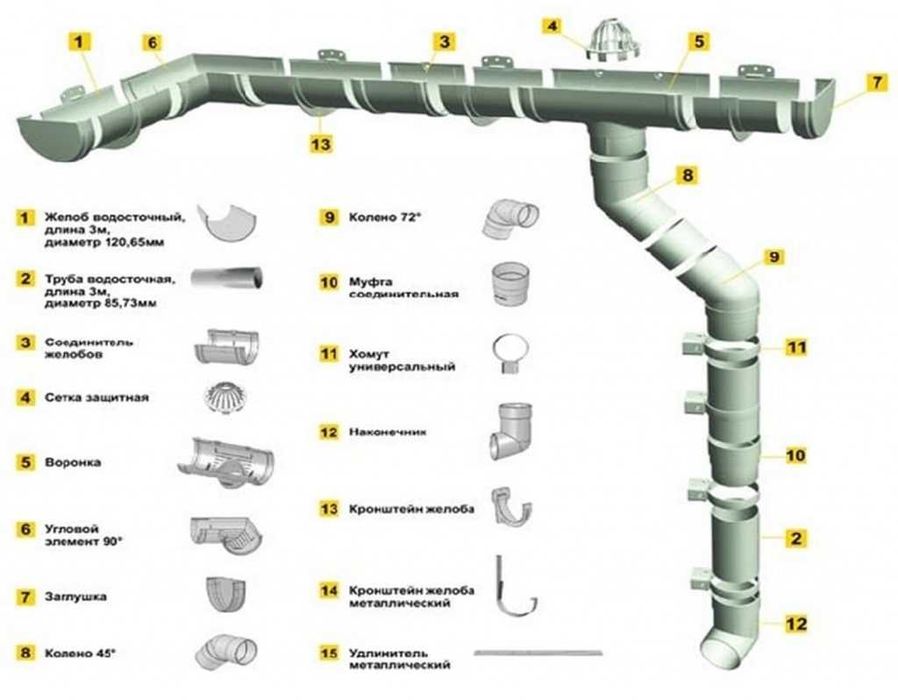 1 6 3 4 5 7

13

8

9

11

10

2

12

1 Желоб водосточный, длина 3м, диаметр 120,65мм

2 Труба водосточная, длина 3м, диаметр 85,73мм

3 Соединитель желобов

4 Сетка защитная

5 Воронка

6 Угловой элемент 90°

7 Заглушка

8 Колено 45°

9 Колено 72°

10 Муфта соединительная

11 Хомут универсальный

12 Наконечник

13 Кронштейн желоба

14 Кронштейн желоба металлический

15 Удлинитель металлический