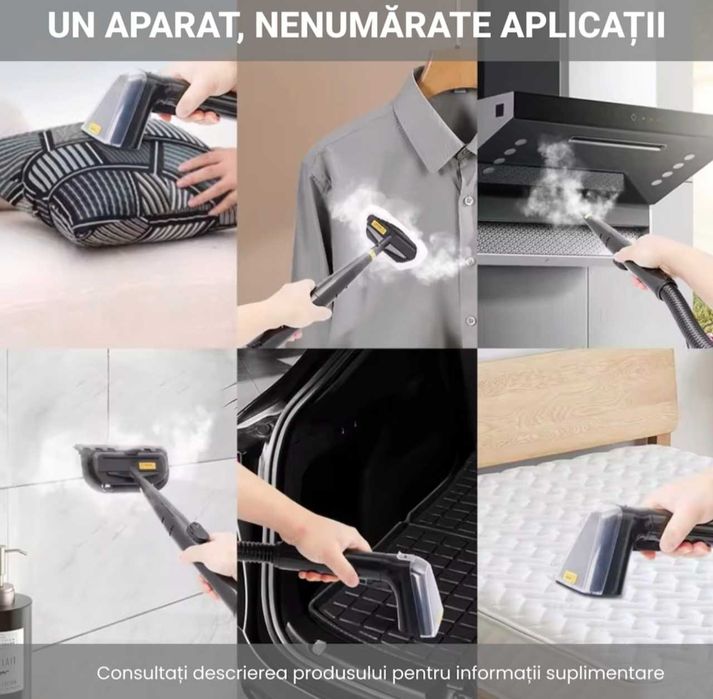 UN APARAT, NENUMĂRATE APLICAȚII

Consultați descrierea produsului pentru informații suplimentare