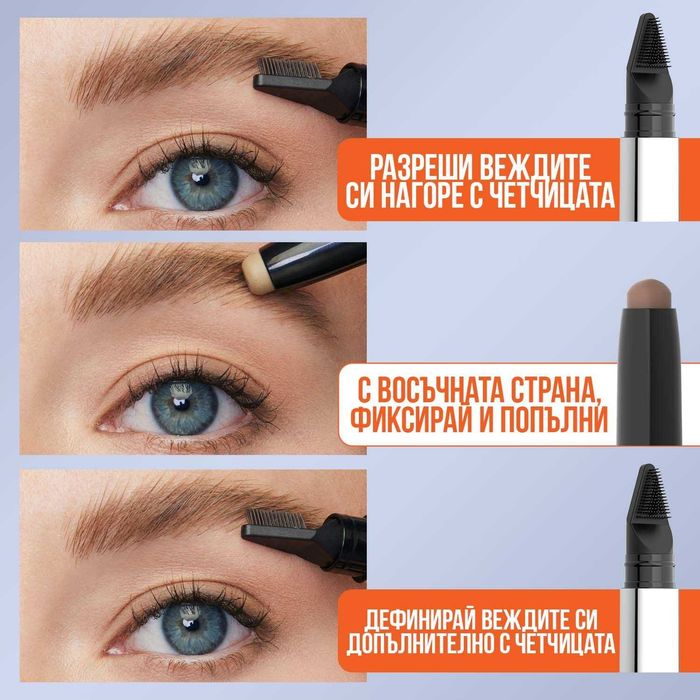 РАЗРЕШИ ВЕЖДИТЕ СИ НАГОРЕ С ЧЕТЧИЦАТА

С ВОСЪЧНАТА СТРАНА, ФИКСИРАЙ И ПОПЪЛНИ

ДЕФИНИРАЙ ВЕЖДИТЕ СИ ДОПЪЛНИТЕЛНО С ЧЕТЧИЦАТА