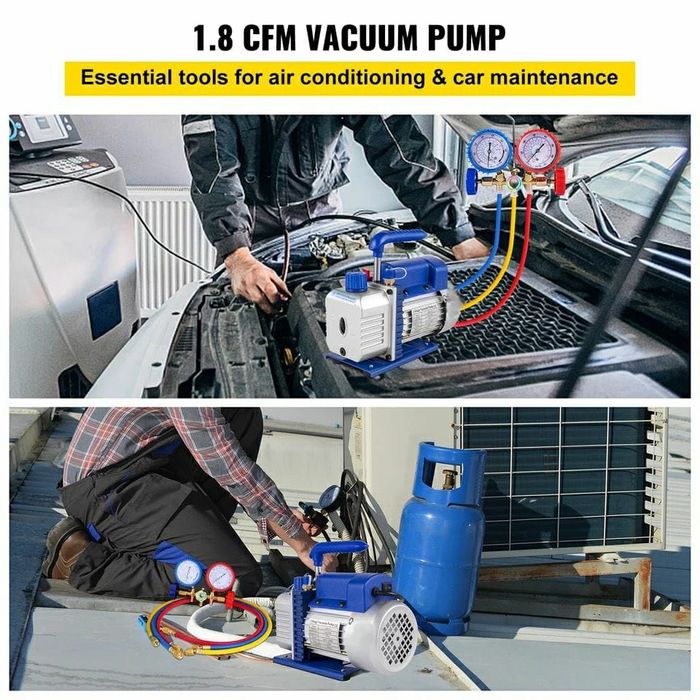 1.8 CFM VACUUM PUMP

Essential tools for air conditioning & car maintenance