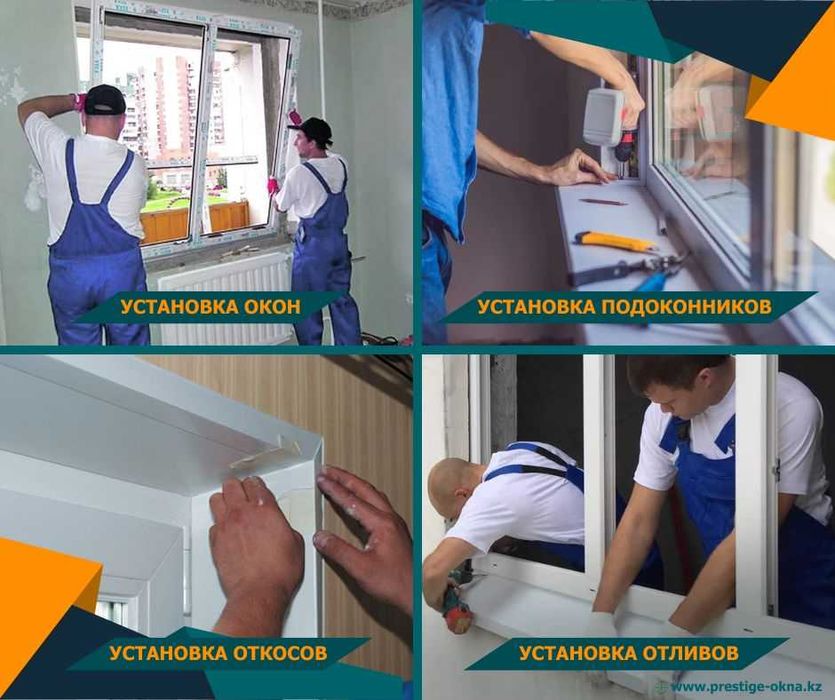 УСТАНОВКА ОКОН

УСТАНОВКА ПОДОКОННИКОВ

УСТАНОВКА ОТКОСОВ

УСТАНОВКА ОТЛИВОВ

www.prestige-okna.kz