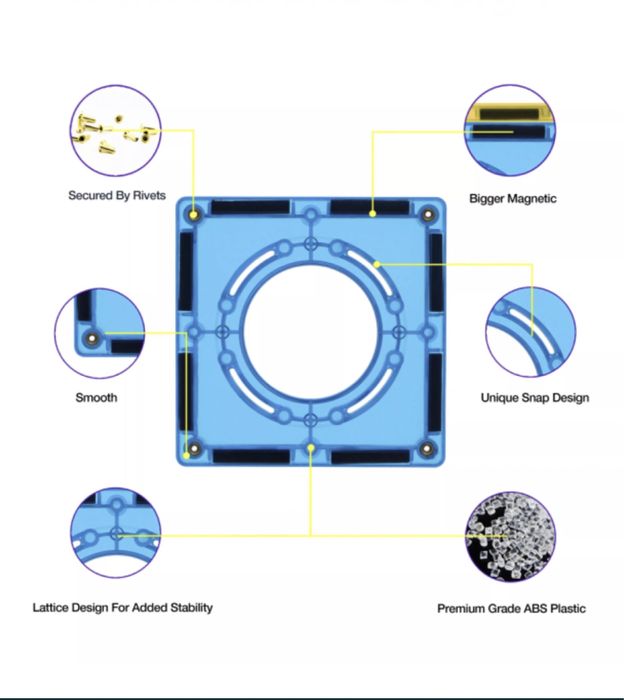 Secured By Rivets

Bigger Magnetic

Smooth

Unique Snap Design

Lattice Design For Added Stability

Premium Grade ABS Plastic