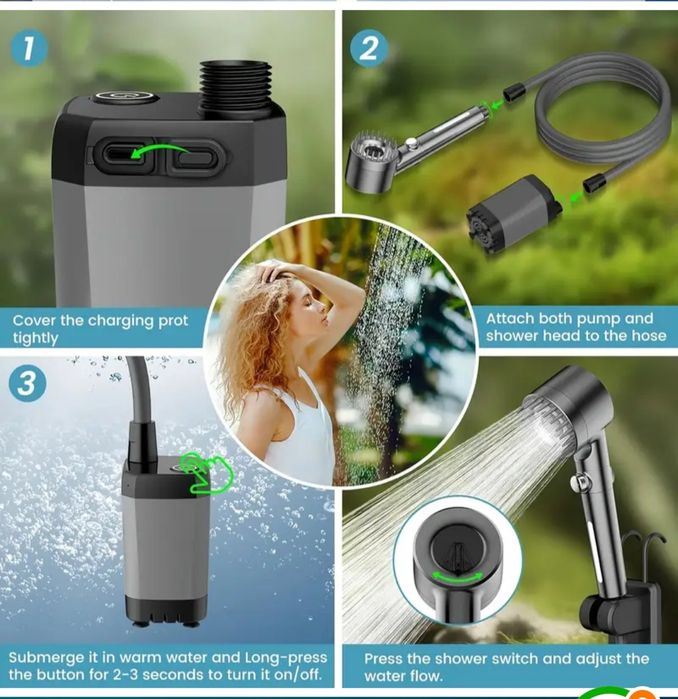 1

Cover the charging prot tightly

2

Attach both pump and shower head to the hose

3

Submerge it in warm water and Long-press the button for 2-3 seconds to turn it on/off.

Press the shower switch and adjust the water flow.