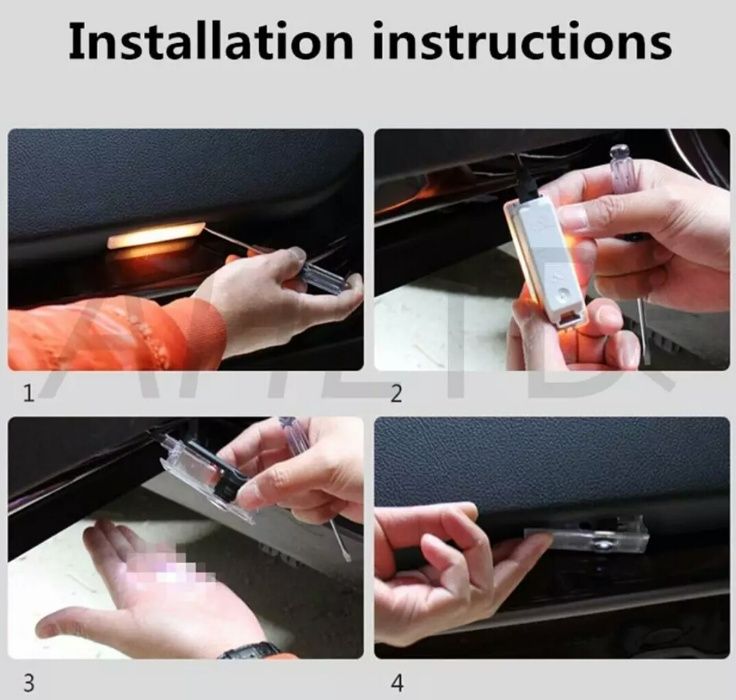 Installation instructions

1

2

3

4