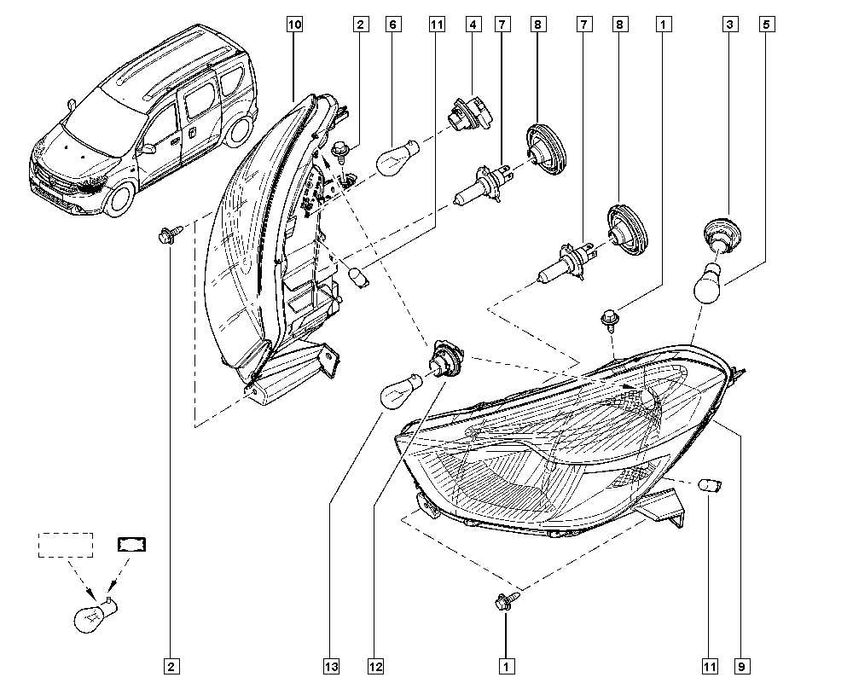 10
2
6
11
4
7
8
7
8
1
3
5
2
13
12
1
11
9