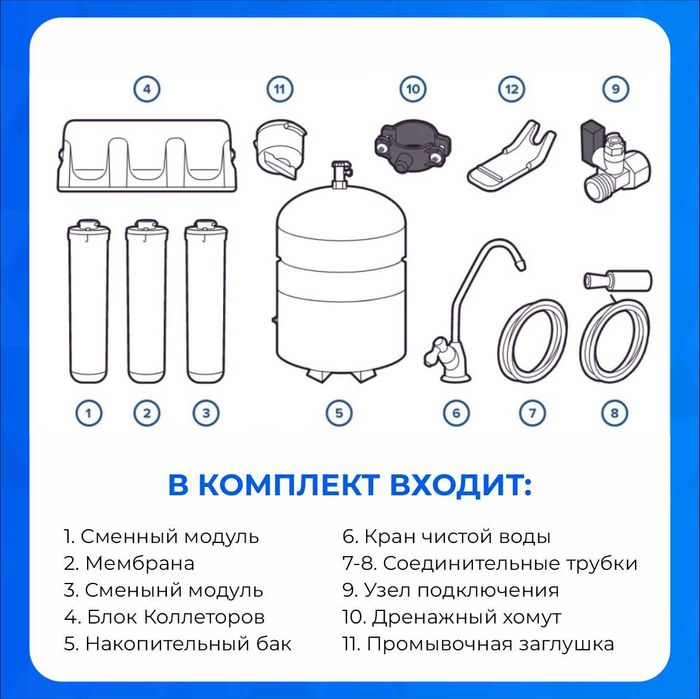 4 11 10 12 9

1 2 3 5 6 7 8

В КОМПЛЕКТ ВХОДИТ:

1. Сменный модуль
2. Мембрана
3. Сменынй модуль
4. Блок Коллеторов
5. Накопительный бак

6. Кран чистой воды
7-8. Соединительные трубки
9. Узел подключения
10. Дренажный хомут
11. Промывочная заглушка