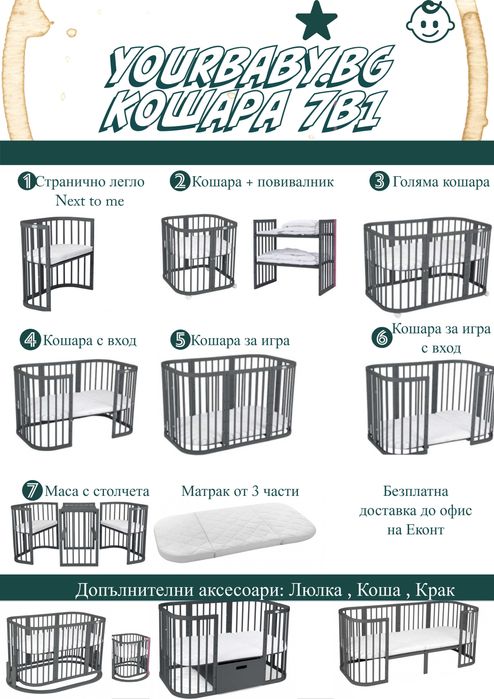 YOURBABY.BG
КОШАРА 7В1

1 Странично легло Next to me

2 Кошара + повивалник

3 Голяма кошара

4 Кошара с вход

5 Кошара за игра

6 Кошара за игра с вход

7 Маса с столчета

Матрак от 3 части

Безплатна доставка до офис на Еконт

Допълнителни аксесоари: Люлка , Коша , Крак