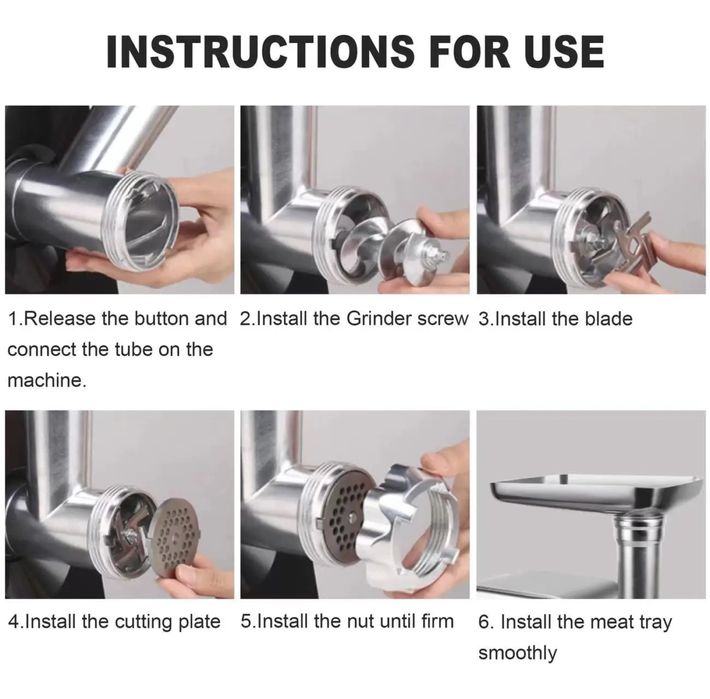 INSTRUCTIONS FOR USE

1.Release the button and connect the tube on the machine.

2.Install the Grinder screw

3.Install the blade

4.Install the cutting plate

5.Install the nut until firm

6. Install the meat tray smoothly