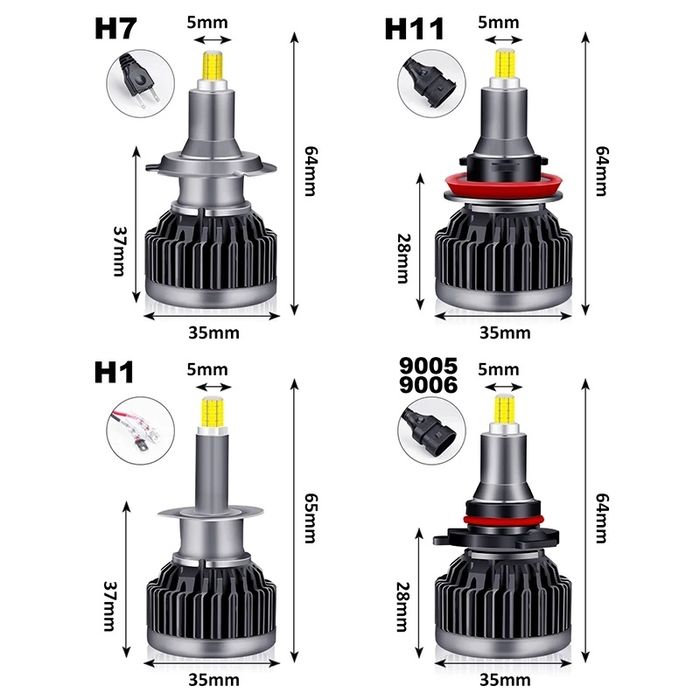 H7
5mm
64mm
37mm
35mm

H11
5mm
64mm
28mm
35mm

H1
5mm
65mm
37mm
35mm

9005
9006
5mm
64mm
28mm
35mm