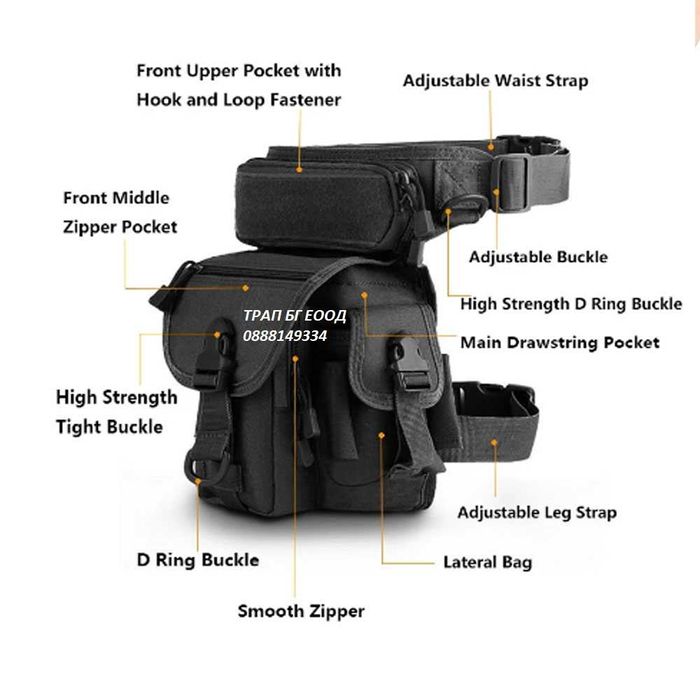 Front Upper Pocket with Hook and Loop Fastener

Adjustable Waist Strap

Front Middle Zipper Pocket

Adjustable Buckle

High Strength D Ring Buckle

ТРАП БГ ЕООД
0888149334

Main Drawstring Pocket

High Strength Tight Buckle

Adjustable Leg Strap

D Ring Buckle

Lateral Bag

Smooth Zipper