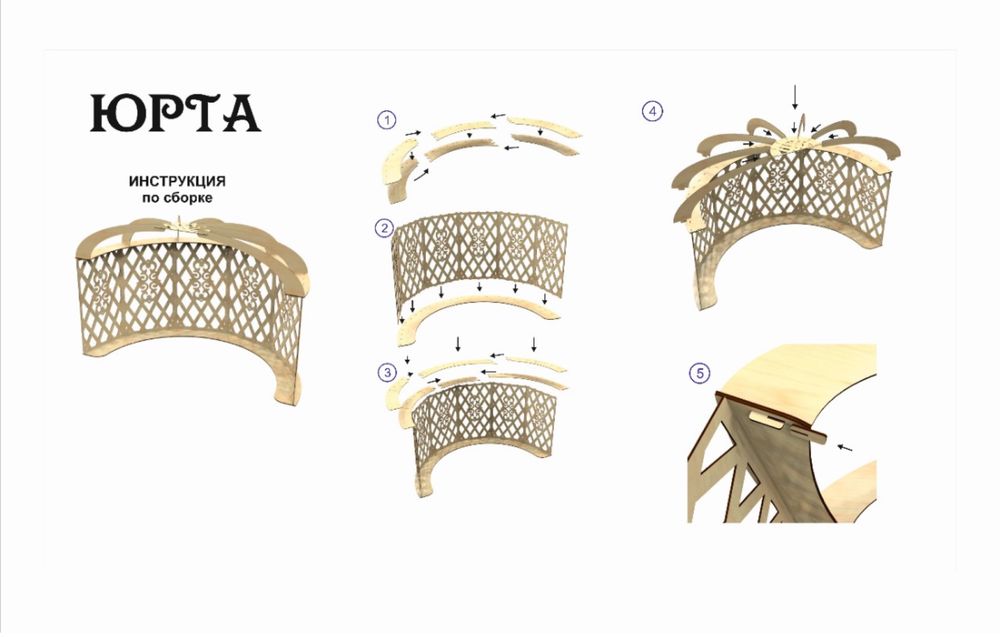 ЮРТА

ИНСТРУКЦИЯ
по сборке

1

2

3

4

5