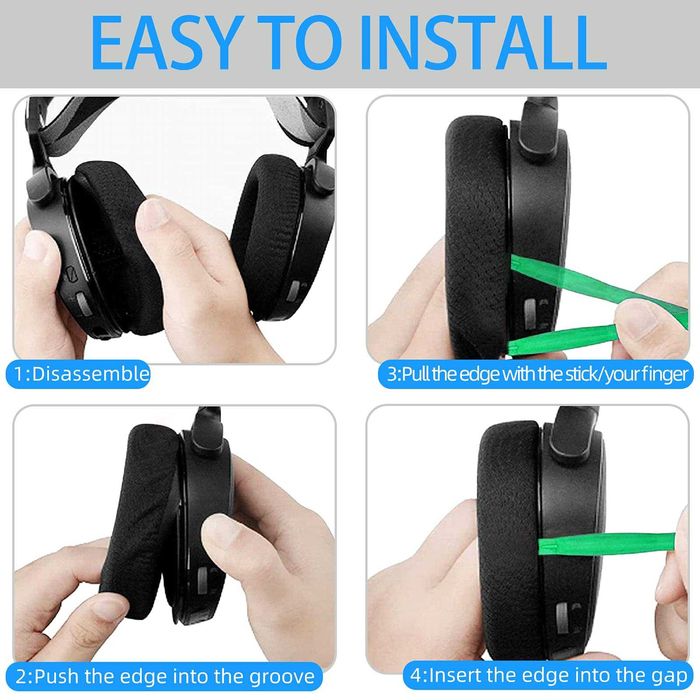 EASY TO INSTALL

1:Disassemble

3:Pull the edge with the stick/your finger

2:Push the edge into the groove

4:Insert the edge into the gap