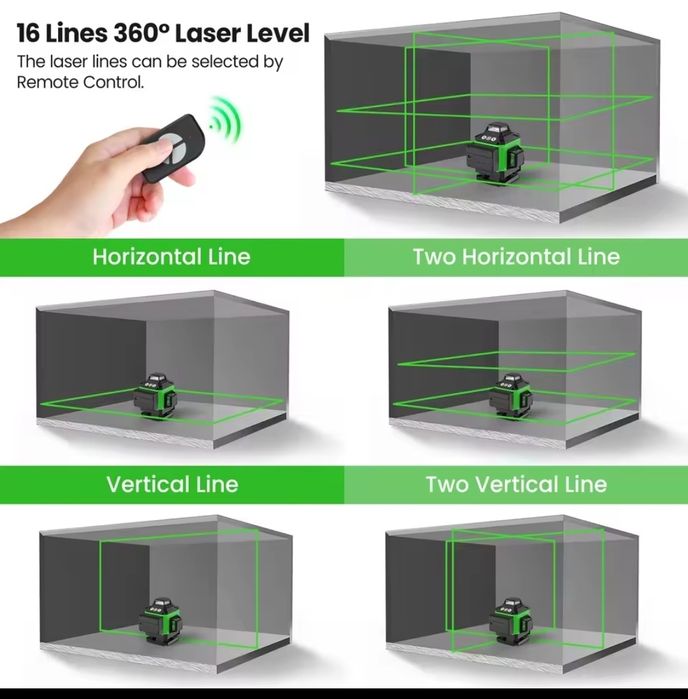 16 Lines 360° Laser Level
The laser lines can be selected by Remote Control.

Horizontal Line

Two Horizontal Line

Vertical Line

Two Vertical Line