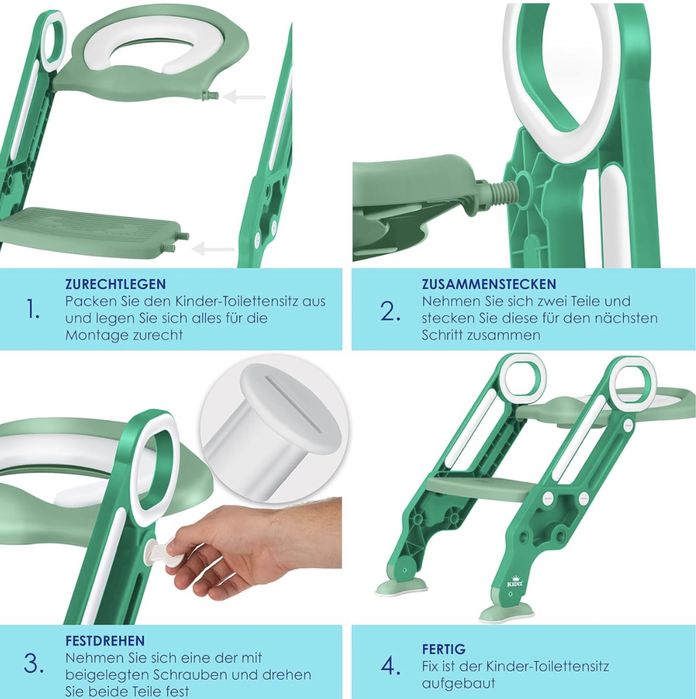 1. ZURECHTLEGEN
Packen Sie den Kinder-Toilettensitz aus und legen Sie sich alles für die Montage zurecht

2. ZUSAMMENSTECKEN
Nehmen Sie sich zwei Teile und stecken Sie diese für den nächsten Schritt zusammen

3. FESTDREHEN
Nehmen Sie sich eine der mit beigelegten Schrauben und drehen Sie beide Teile fest

KIDIZ

4. FERTIG
Fix ist der Kinder-Toilettensitz aufgebaut