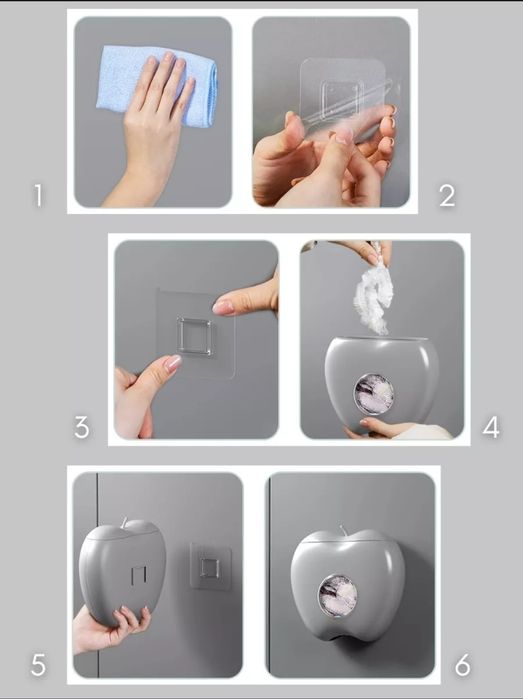 1

2

3

4

5

6