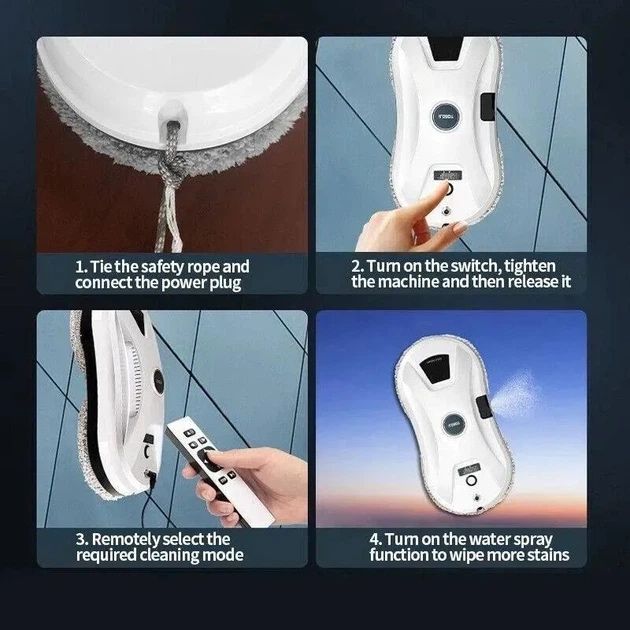 1. Tie the safety rope and connect the power plug

2. Turn on the switch, tighten the machine and then release it

3. Remotely select the required cleaning mode

4. Turn on the water spray function to wipe more stains