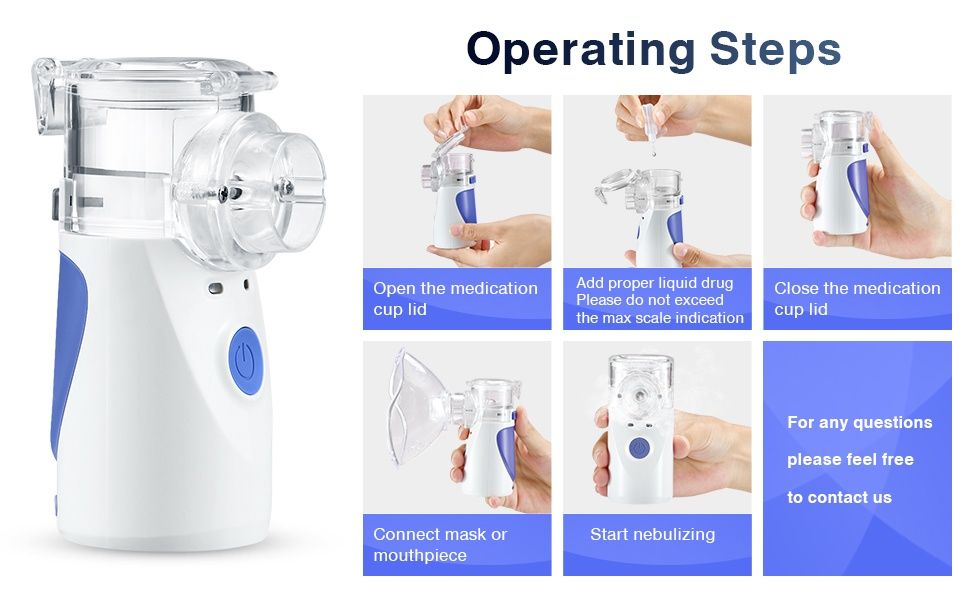 Operating Steps

Open the medication cup lid

Add proper liquid drug Please do not exceed the max scale indication

Close the medication cup lid

Connect mask or mouthpiece

Start nebulizing

For any questions please feel free to contact us