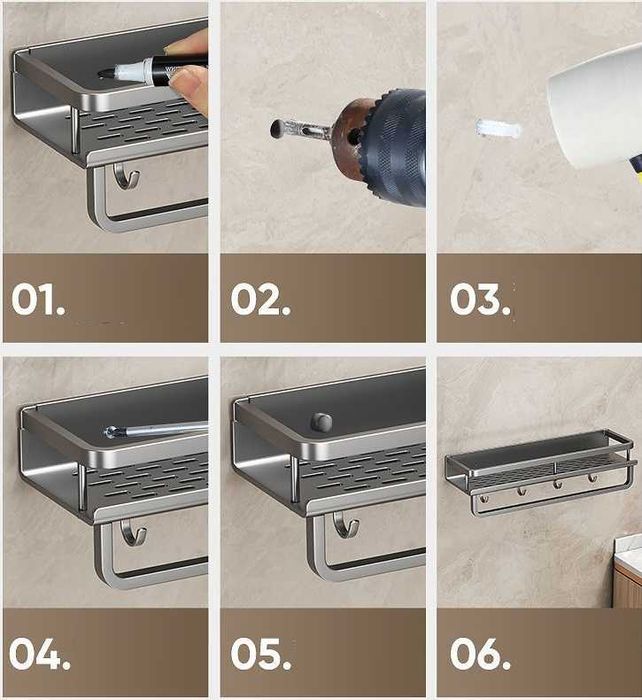 01.

02.

03.

04.

05.

06.