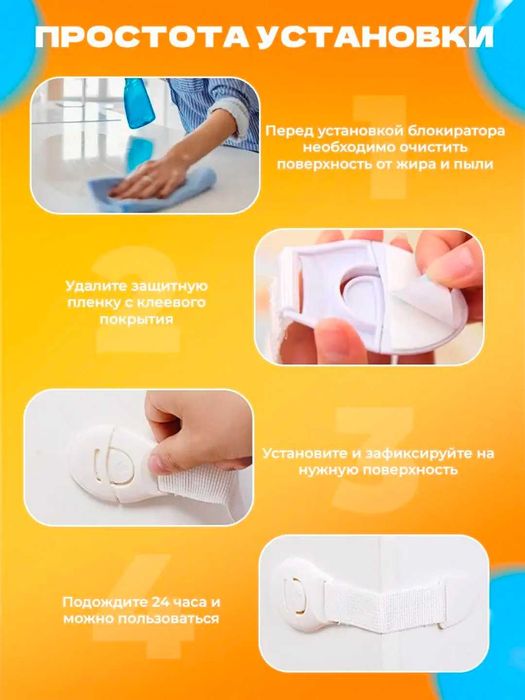 ПРОСТОТА УСТАНОВКИ

1

Перед установкой блокиратора необходимо очистить поверхность от жира и пыли

2

Удалите защитную пленку с клеевого покрытия

3

Установите и зафиксируйте на нужную поверхность

4

Подождите 24 часа и можно пользоваться