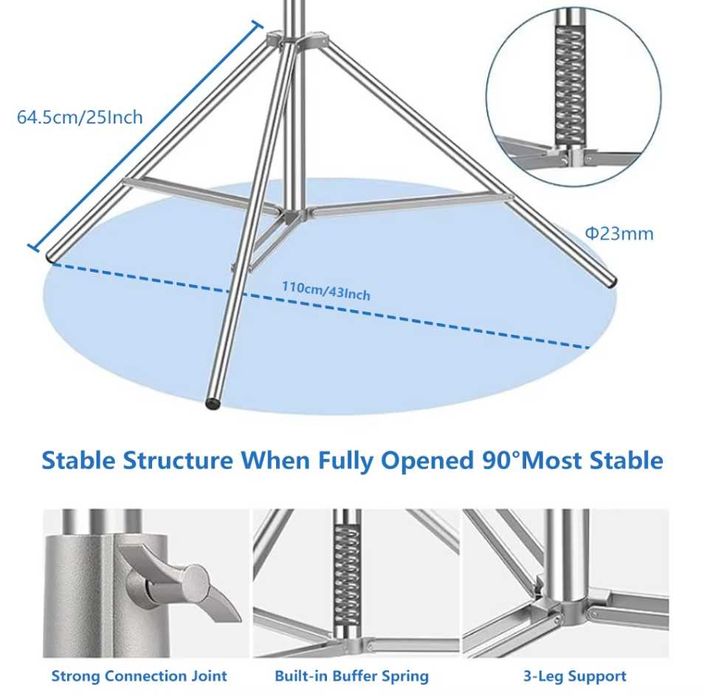 64.5cm/25Inch

Φ23mm

110cm/43Inch

Stable Structure When Fully Opened 90°Most Stable

Strong Connection Joint

Built-in Buffer Spring

3-Leg Support