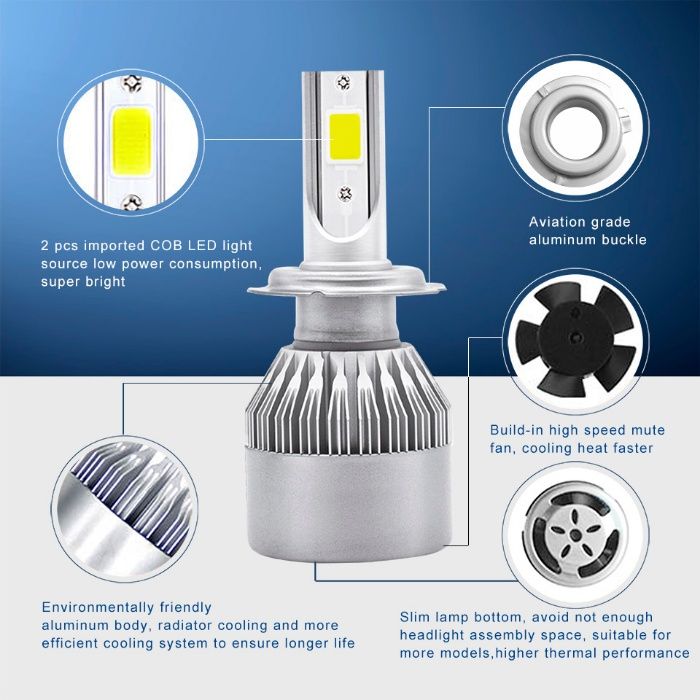 2 pcs imported COB LED light source low power consumption, super bright

Aviation grade aluminum buckle

Build-in high speed mute fan, cooling heat faster

Environmentally friendly aluminum body, radiator cooling and more efficient cooling system to ensure longer life

Slim lamp bottom, avoid not enough headlight assembly space, suitable for more models,higher thermal performance