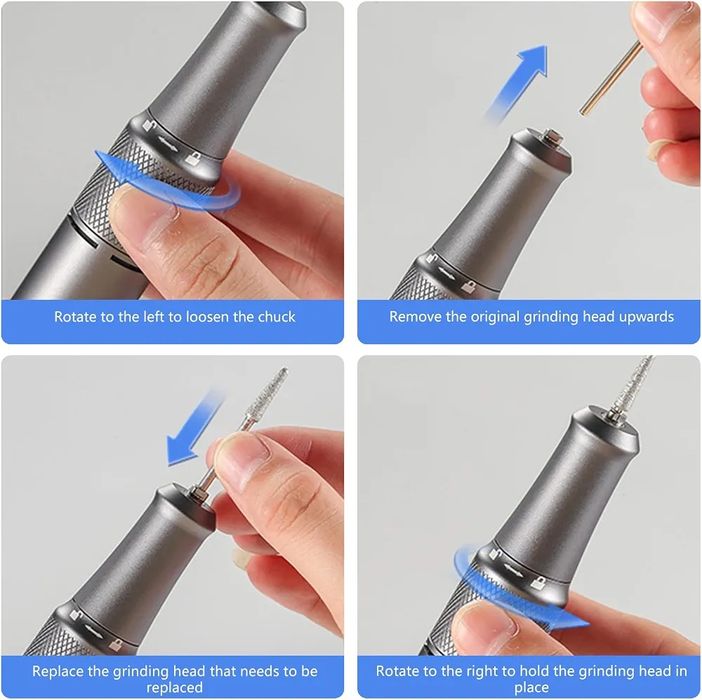 Rotate to the left to loosen the chuck

Remove the original grinding head upwards

Replace the grinding head that needs to be replaced

Rotate to the right to hold the grinding head in place