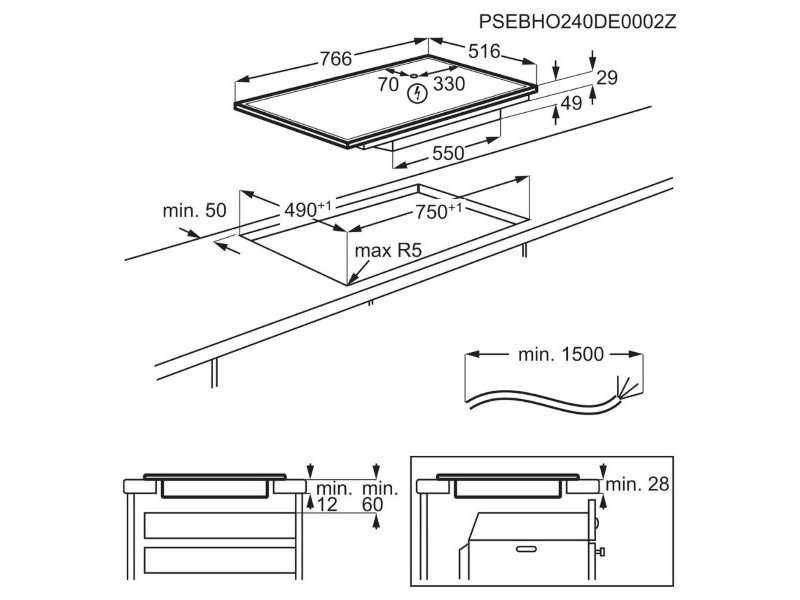 PSEBHO240DE0002Z

766
516
70
330
29
49
550

min. 50
$490^{+1}$
$750^{+1}$
max R5

min. 1500

min.
12
min.
60

min. 28