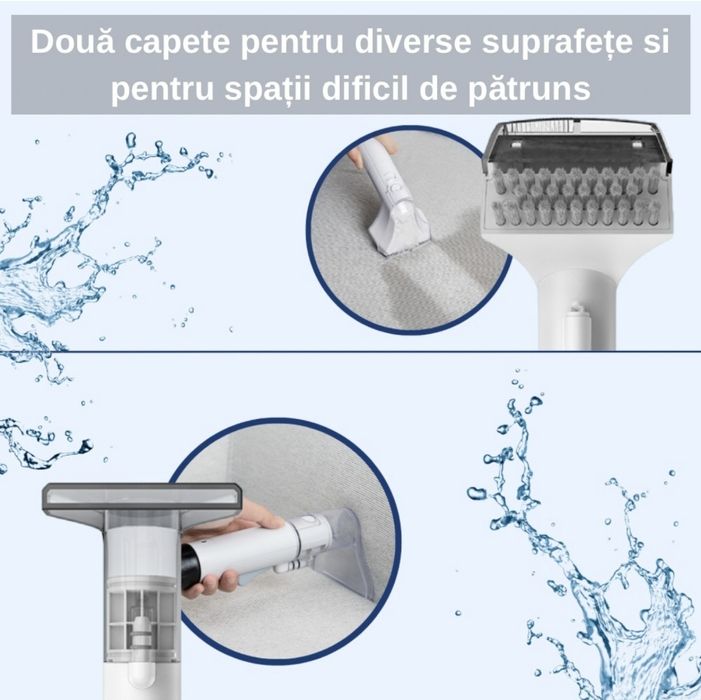 Două capete pentru diverse suprafețe si pentru spații dificil de pătruns