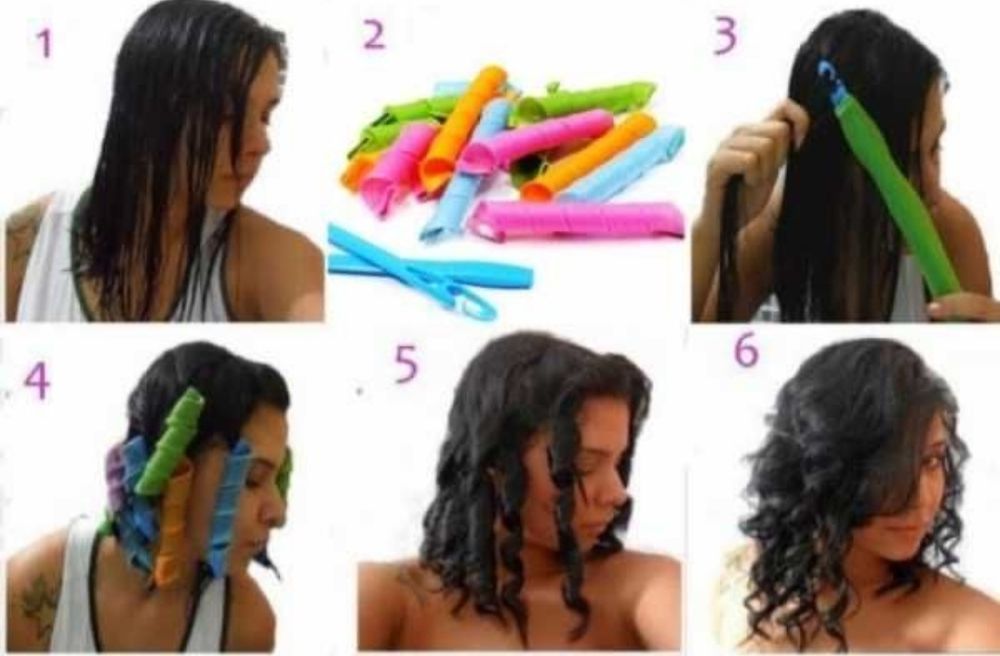 1

2

3

4

5

6