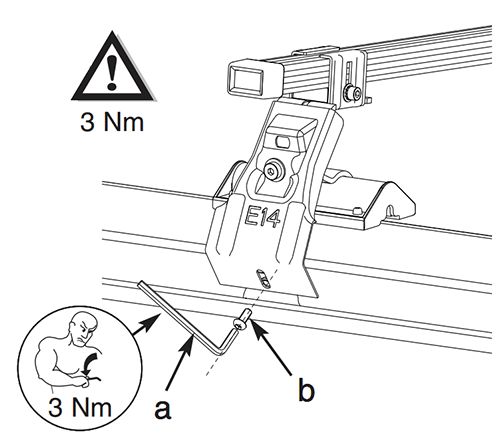 3 Nm

E14

3 Nm

a

b