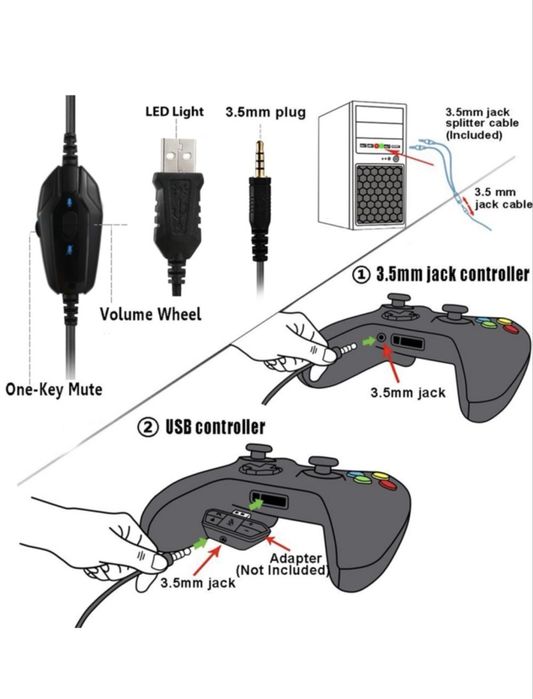 LED Light
3.5mm plug
3.5mm jack splitter cable (Included)
3.5 mm jack cable
Volume Wheel
One-Key Mute
① 3.5mm jack controller
3.5mm jack
② USB controller
Adapter (Not Included)
3.5mm jack