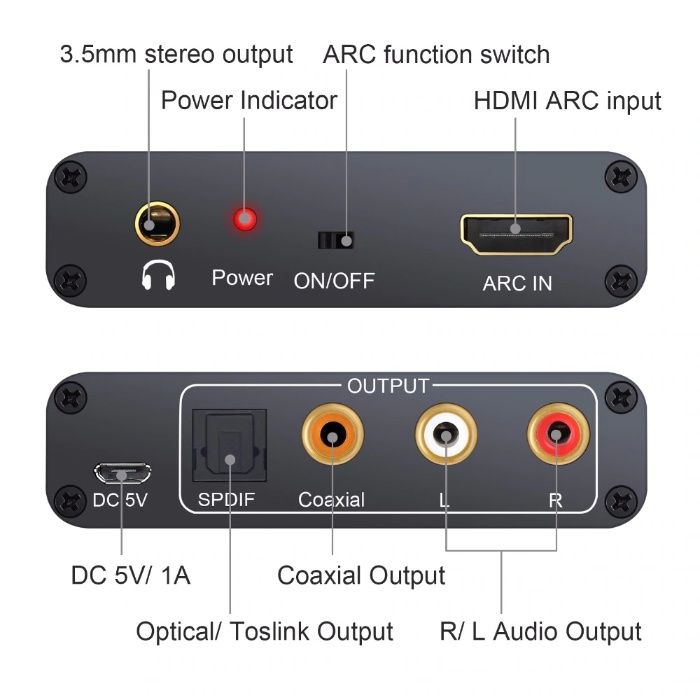 3.5mm stereo output
ARC function switch
Power Indicator
HDMI ARC input

Power
ON/OFF
ARC IN

OUTPUT

DC 5V
SPDIF
Coaxial
L
R

DC 5V/ 1A
Coaxial Output
Optical/ Toslink Output
R/ L Audio Output