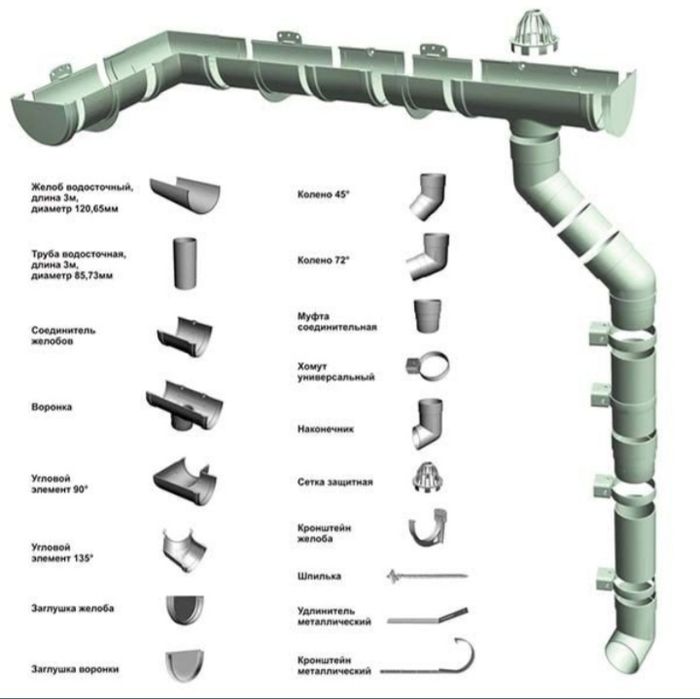 Желоб водосточный, длина 3м, диаметр 120,65мм

Труба водосточная, длина 3м, диаметр 85,73мм

Соединитель желобов

Воронка

Угловой элемент 90°

Угловой элемент 135°

Заглушка желоба

Заглушка воронки

Колено 45°

Колено 72°

Муфта соединительная

Хомут универсальный

Наконечник

Сетка защитная

Кронштейн желоба

Шпилька

Удлинитель металлический

Кронштейн металлический