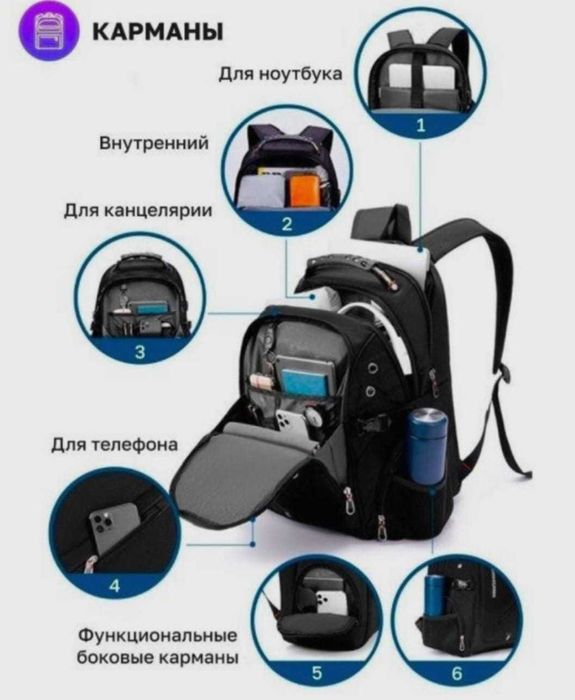 КАРМАНЫ

Для ноутбука

1

Внутренний

2

Для канцелярии

3

Для телефона

4

Функциональные боковые карманы

5

6