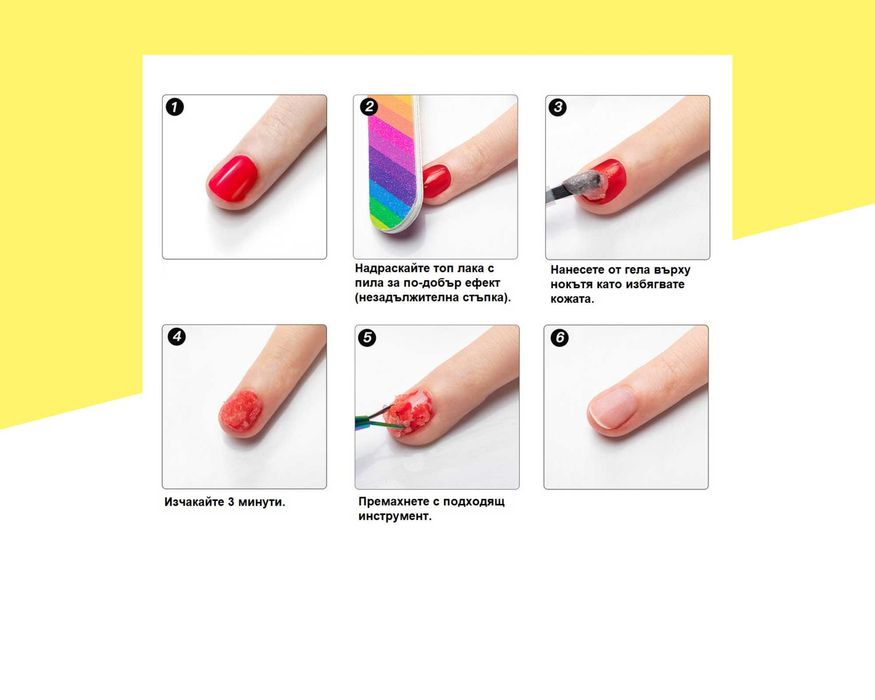 1

2

Надраскайте топ лака с пила за по-добър ефект (незадължителна стъпка).

3

Нанесете от гела върху нокътя като избягвате кожата.

4

Изчакайте 3 минути.

5

Премахнете с подходящ инструмент.

6