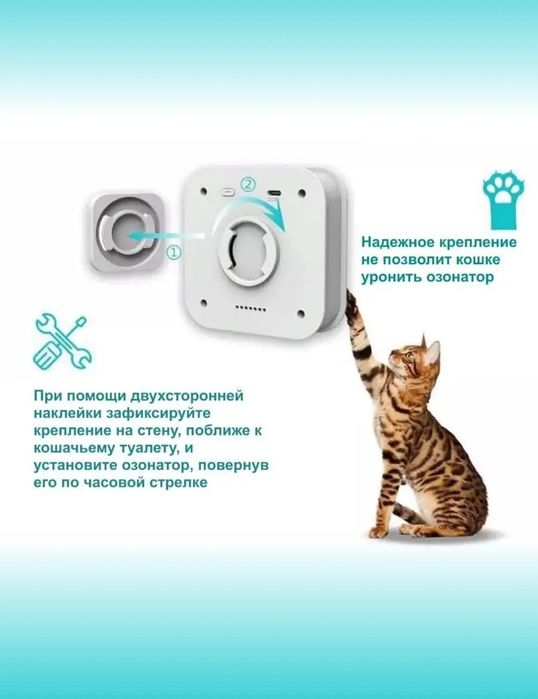 ②

①

Надежное крепление не позволит кошке уронить озонатор

При помощи двухсторонней наклейки зафиксируйте крепление на стену, поближе к кошачьему туалету, и установите озонатор, повернув его по часовой стрелке