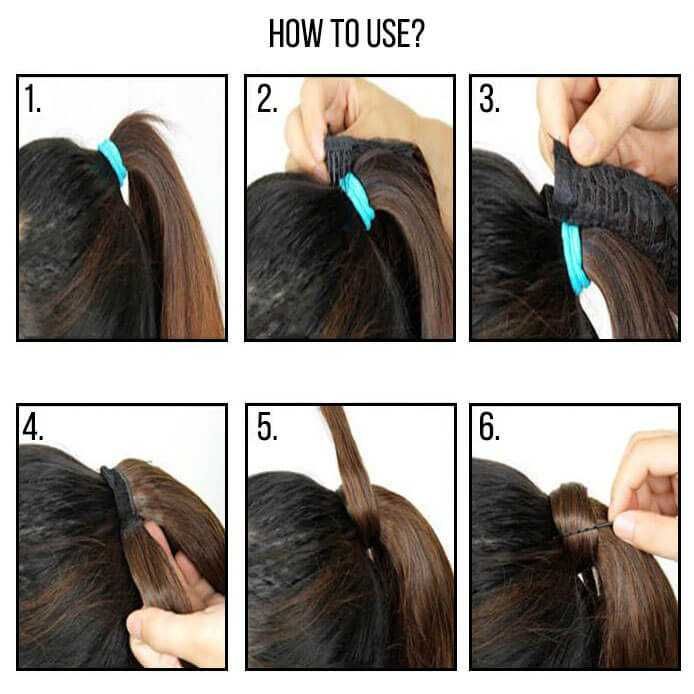 HOW TO USE?

1.

2.

3.

4.

5.

6.