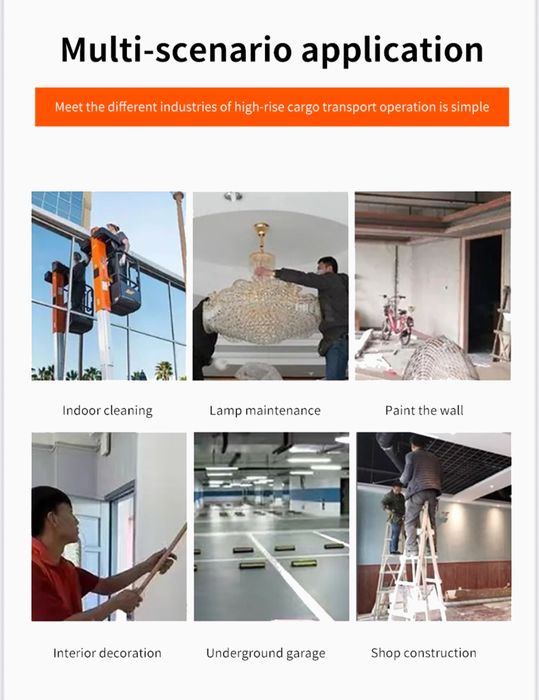 Multi-scenario application

Meet the different industries of high-rise cargo transport operation is simple

Indoor cleaning

Lamp maintenance

Paint the wall

Interior decoration

Underground garage

Shop construction