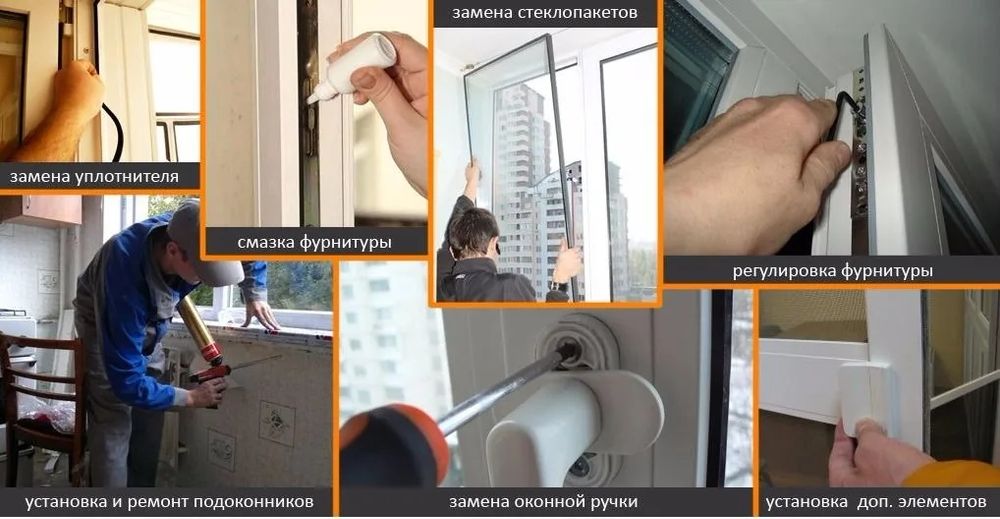 замена уплотнителя

смазка фурнитуры

замена стеклопакетов

регулировка фурнитуры

установка и ремонт подоконников

замена оконной ручки

установка доп. элементов